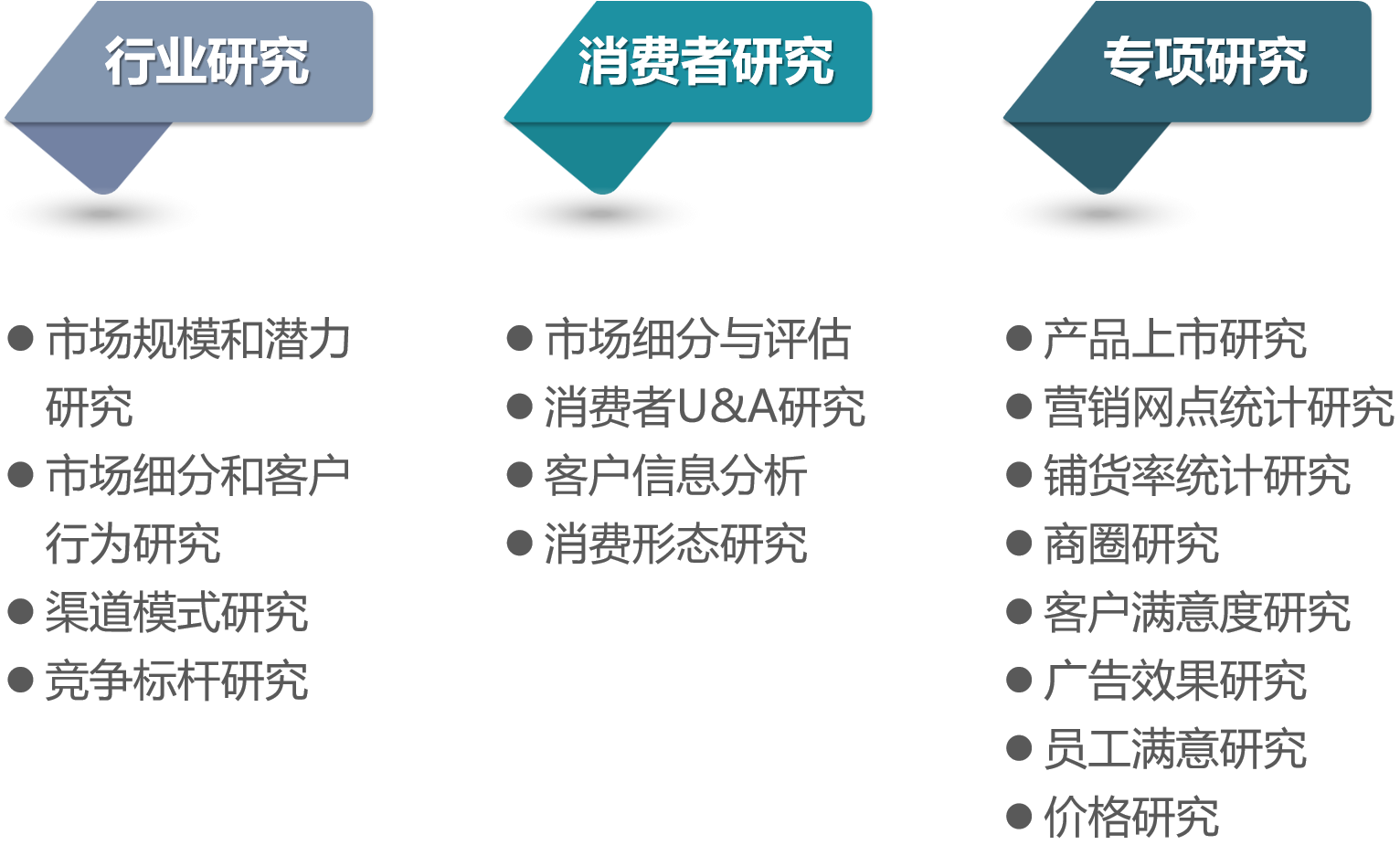 行业研究

• 市场规模和潜力研究
• 市场细分和客户行为研究
• 渠道模式研究
• 竞争标杆研究

消费者研究

• 市场细分与评估
• 消费者U&A研究
• 客户信息分析
• 消费形态研究

专项研究

• 产品上市研究
• 营销网点统计研究
• 铺货率统计研究
• 商圈研究
• 客户满意度研究
• 广告效果研究
• 员工满意研究
• 价格研究